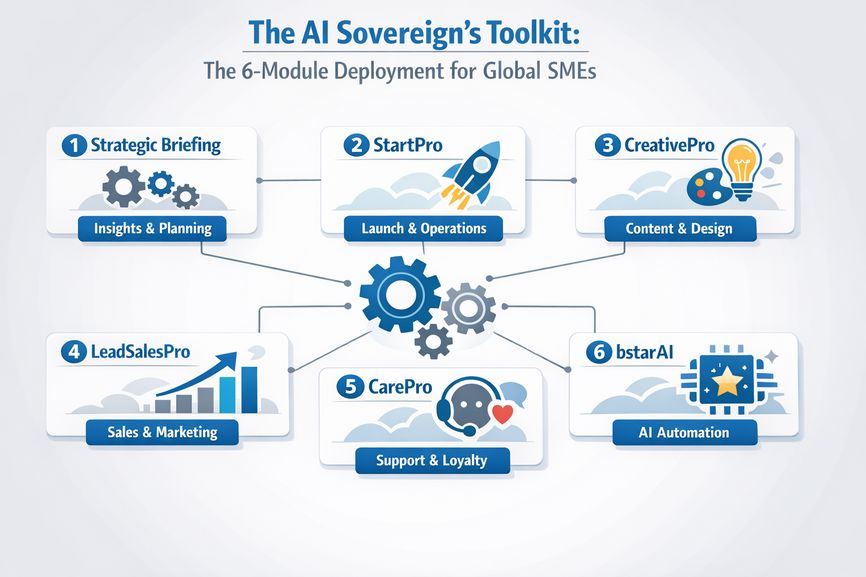 The AI Sovereign's Toolkit:
The 6-Module Deployment for Global SMEs

1 Strategic Briefing
Insights & Planning

2 StartPro
Launch & Operations

3 CreativePro
Content & Design

4 LeadSalesPro
Sales & Marketing

5 CarePro
Support & Loyalty

6 bstarAI
AI Automation