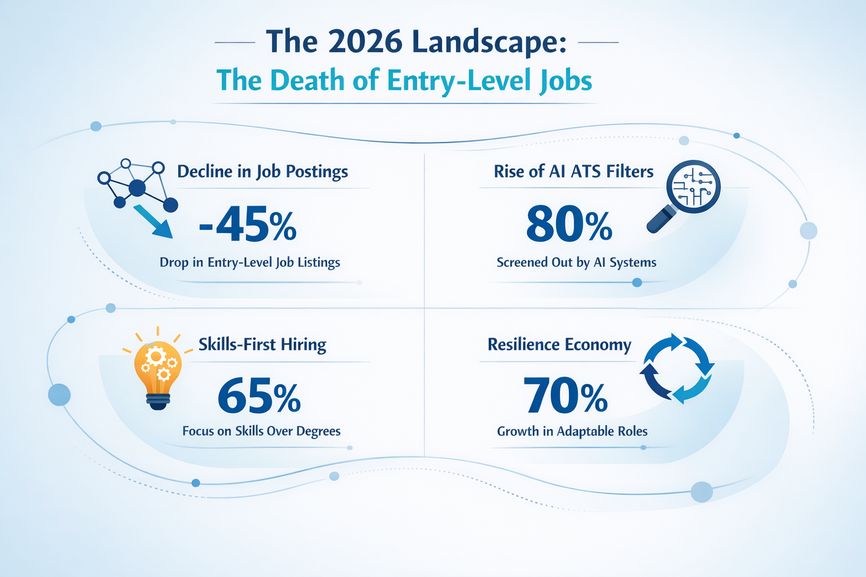 The 2026 Landscape:
The Death of Entry-Level Jobs

Decline in Job Postings
-45%
Drop in Entry-Level Job Listings

Rise of AI ATS Filters
80%
Screened Out by AI Systems

Skills-First Hiring
65%
Focus on Skills Over Degrees

Resilience Economy
70%
Growth in Adaptable Roles